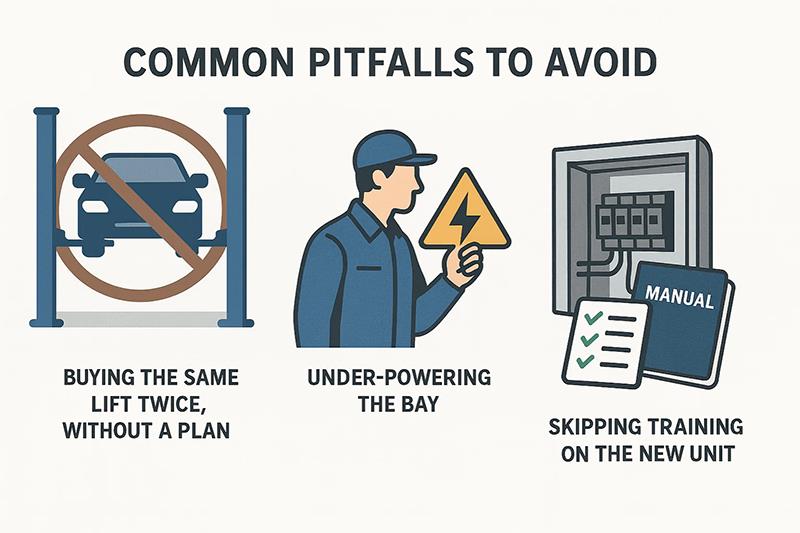 COMMON PITFALLS TO AVOID

BUYING THE SAME LIFT TWICE, WITHOUT A PLAN

UNDER-POWERING THE BAY

MANUAL

SKIPPING TRAINING ON THE NEW UNIT