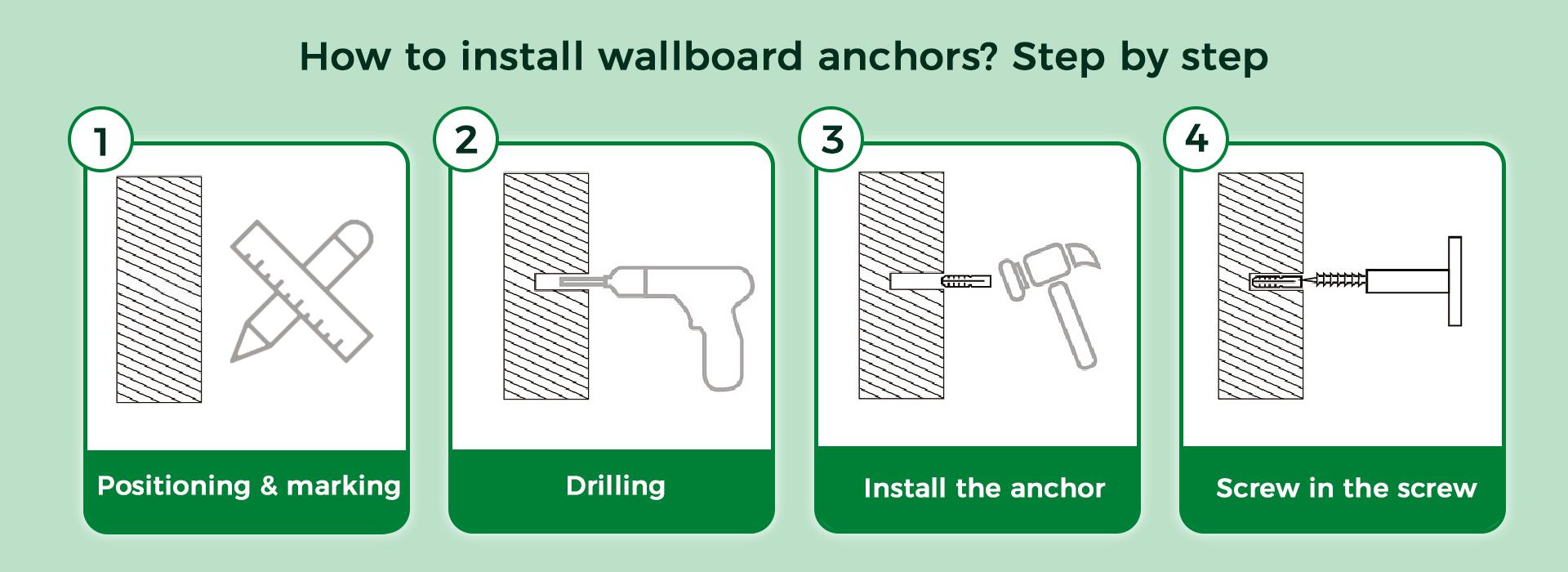 How to install wallboard anchors? Step by step

1

Positioning & marking

2

Drilling

3

Install the anchor

4

Screw in the screw