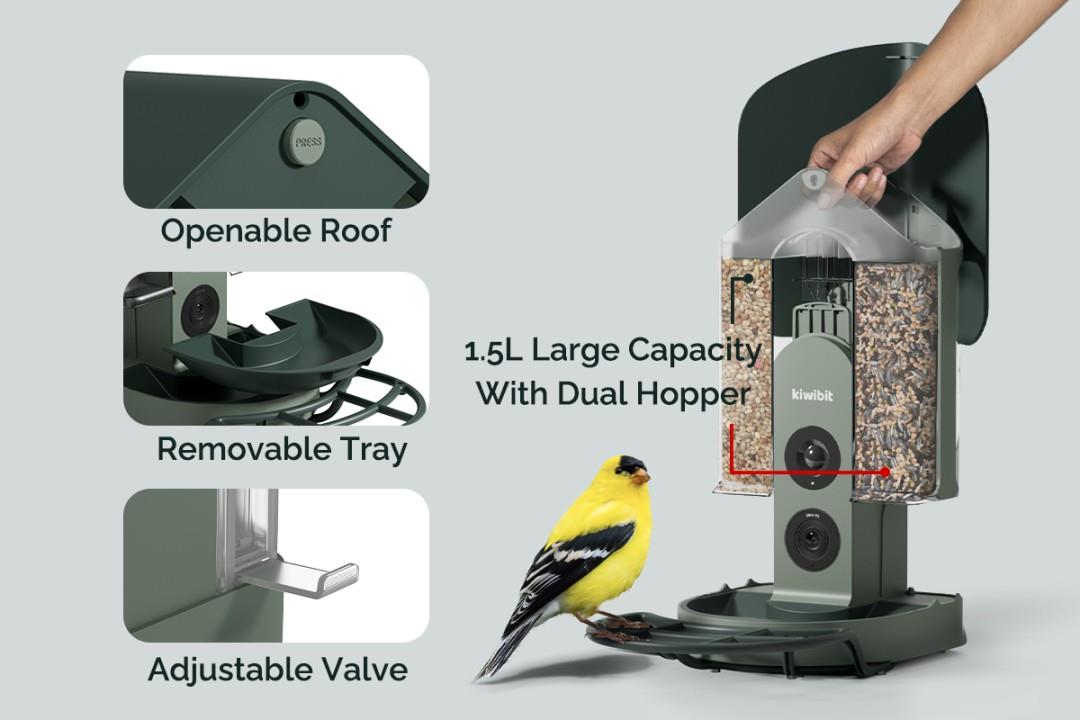 PRESS

Openable Roof

Removable Tray

Adjustable Valve

1.5L Large Capacity With Dual Hopper

kiwibit