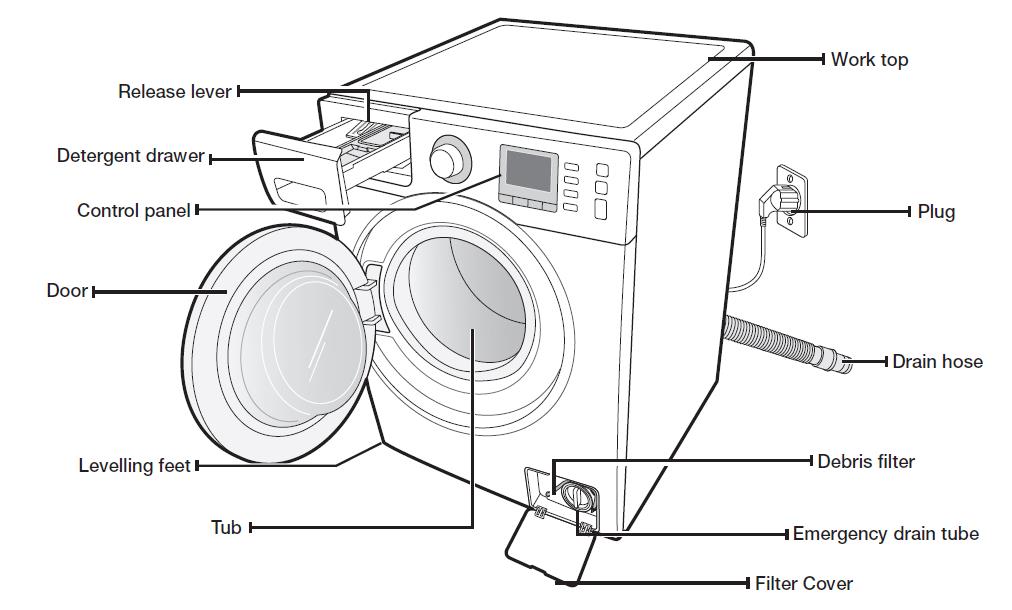 Release lever
Detergent drawer
Control panel
Door
Levelling feet
Tub
Work top
Plug
Drain hose
Debris filter
Emergency drain tube
Filter Cover