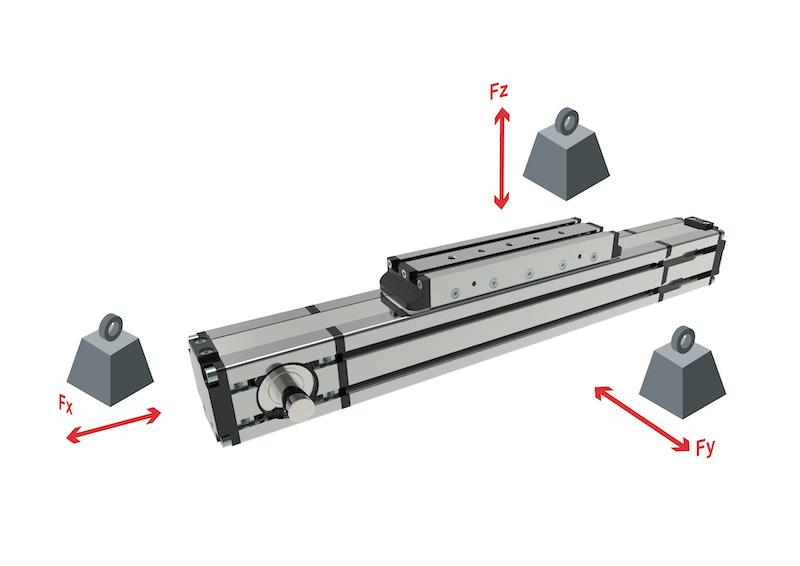 Fz

Fx

Fy