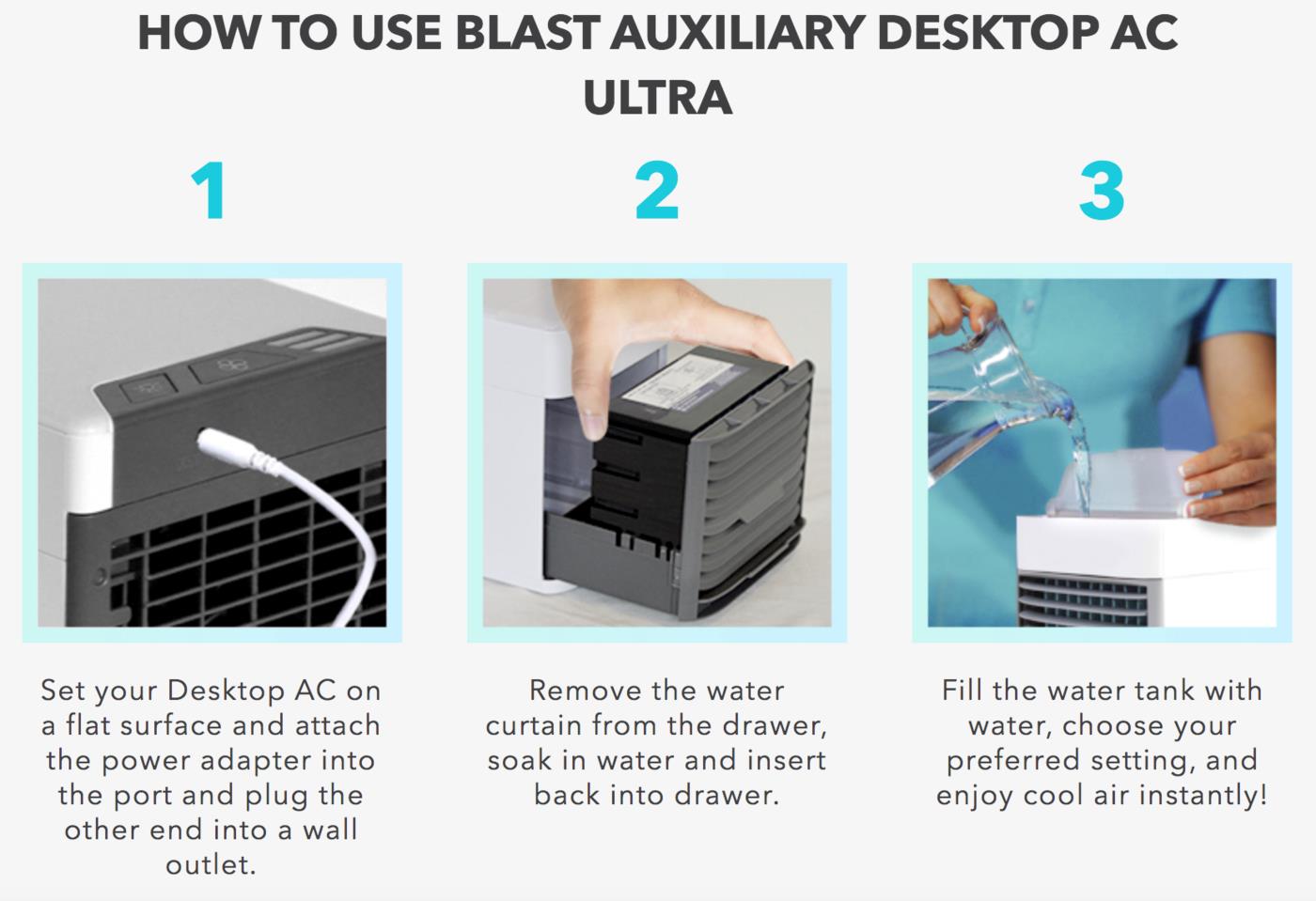 HOW TO USE BLAST AUXILIARY DESKTOP AC ULTRA

1

Set your Desktop AC on a flat surface and attach the power adapter into the port and plug the other end into a wall outlet.

2

Remove the water curtain from the drawer, soak in water and insert back into drawer.

3

Fill the water tank with water, choose your preferred setting, and enjoy cool air instantly!