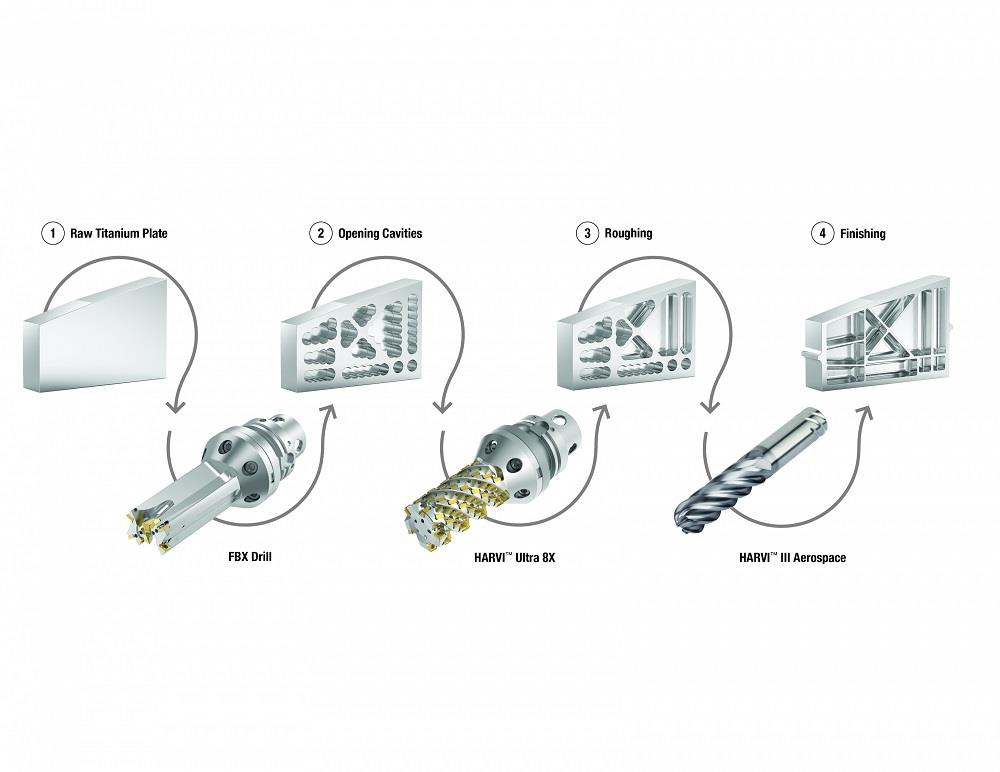 1 Raw Titanium Plate

2 Opening Cavities

3 Roughing

4 Finishing

FBX Drill

HARVI™ Ultra 8X

HARVI™ III Aerospace