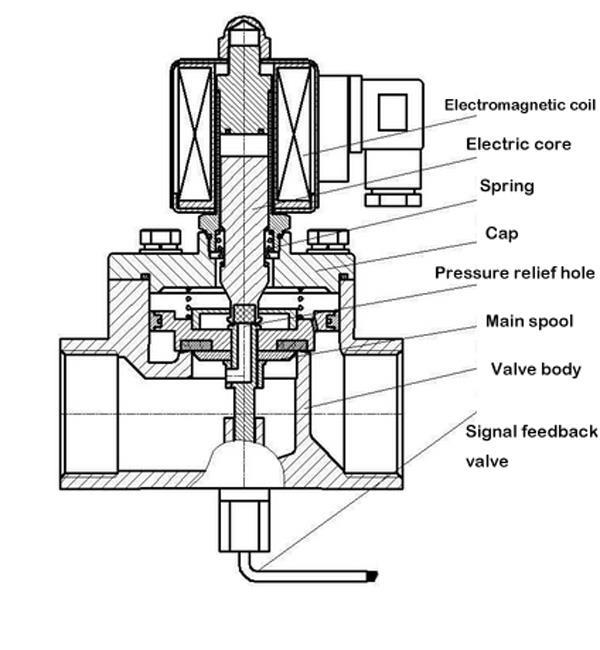 Electromagnetic coil

Electric core

Spring

Cap

Pressure relief hole

Main spool

Valve body

Signal feedback valve